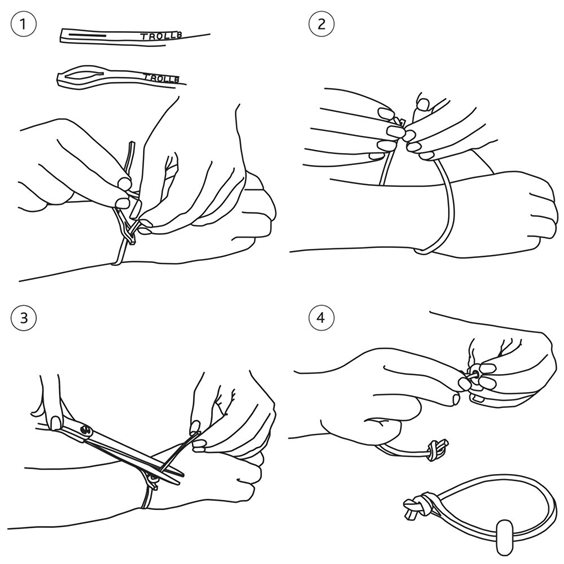 1

TROLLB

TROLLB

2

3

4